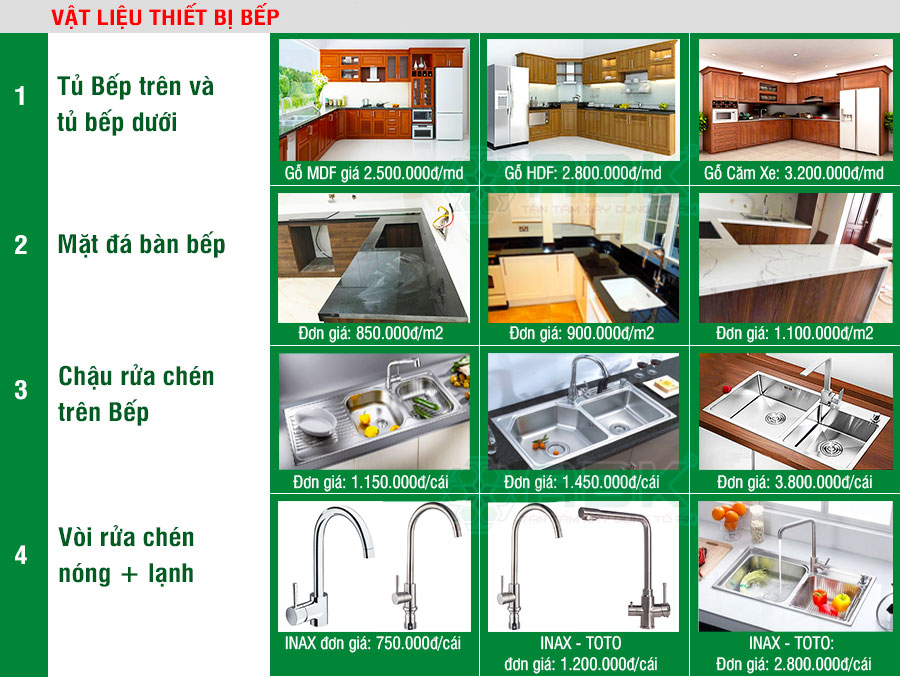 VẬT LIỆU THIẾT BỊ BẾP

| | | | | |
|---|---|---|---|---|
| 1 | Tủ Bếp trên và tủ bếp dưới | Gỗ MDF giá 2.500.000đ/md | Gỗ HDF: 2.800.000đ/md | Gỗ Căm Xe: 3.200.000đ/md |
| 2 | Mặt đá bàn bếp | Đơn giá: 850.000đ/m2 | Đơn giá: 900.000đ/m2 | Đơn giá: 1.100.000đ/m2 |
| 3 | Chậu rửa chén trên Bếp | Đơn giá: 1.150.000đ/cái | Đơn giá: 1.450.000đ/cái | Đơn giá: 3.800.000đ/cái |
| 4 | Vòi rửa chén nóng + lạnh | INAX đơn giá: 750.000đ/cái | INAX - TOTO đơn giá: 1.200.000đ/cái | INAX - TOTO: Đơn giá: 2.800.000đ/cái |